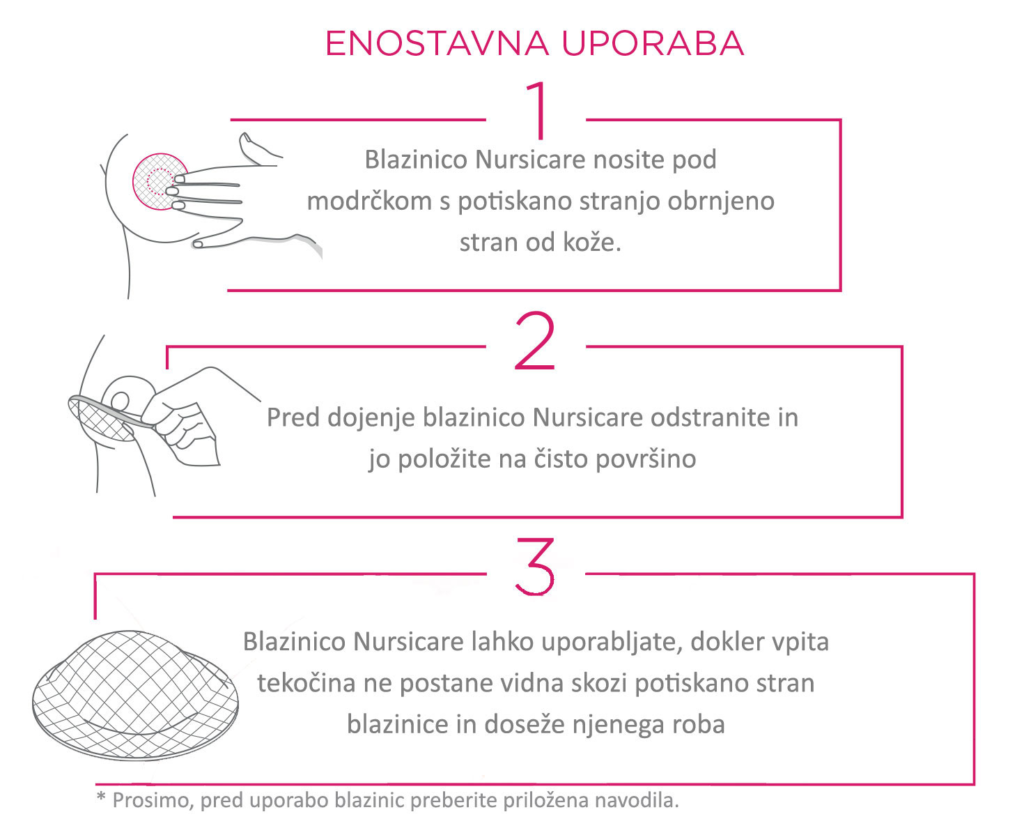 ENOSTAVNA UPORABA

1

Blazinico Nursicare nosite pod modrčkom s potiskano stranjo obrnjeno stran od kože.

2

Pred dojenje blazinico Nursicare odstranite in jo položite na čisto površino

3

Blazinico Nursicare lahko uporabljate, dokler vpita tekočina ne postane vidna skozi potiskano stran blazinice in doseže njenega roba

* Prosimo, pred uporabo blazinic preberite priložena navodila.